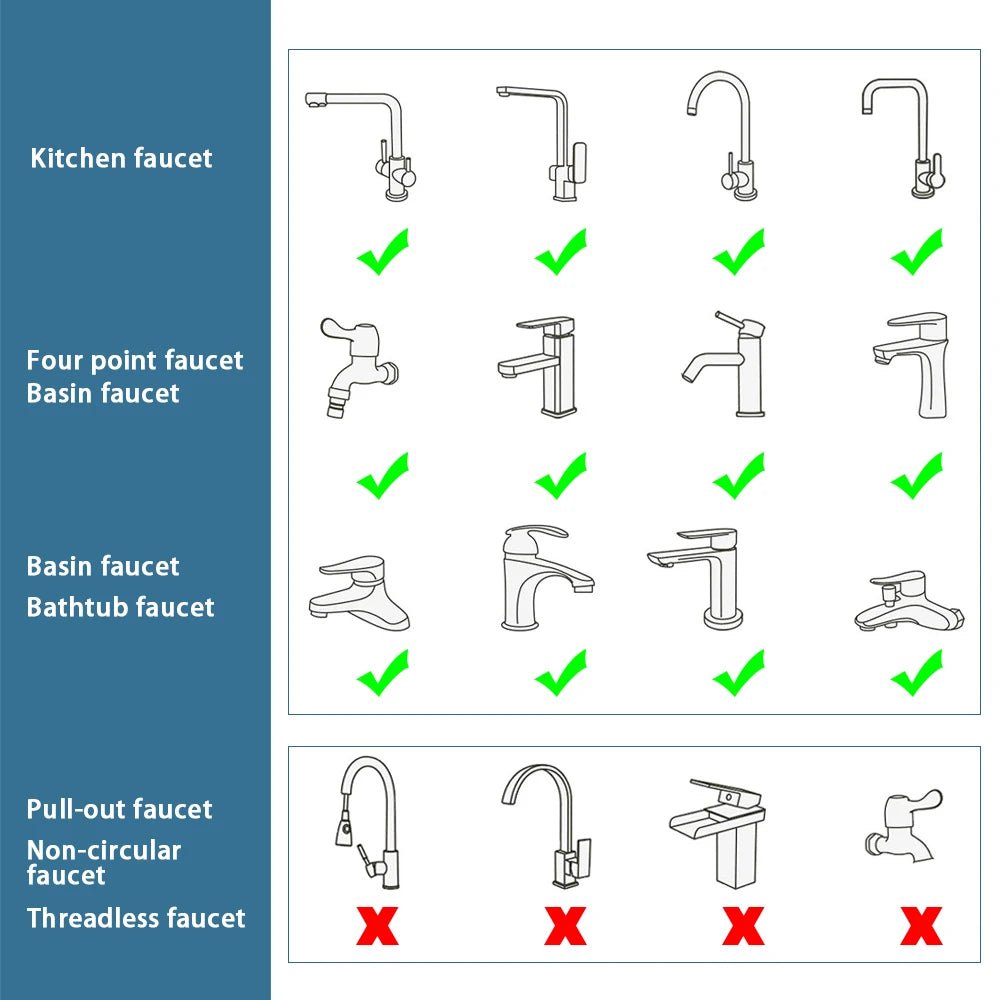 Kitchen faucet

Four point faucet
Basin faucet

Basin faucet
Bathtub faucet

Pull-out faucet
Non-circular faucet
Threadless faucet