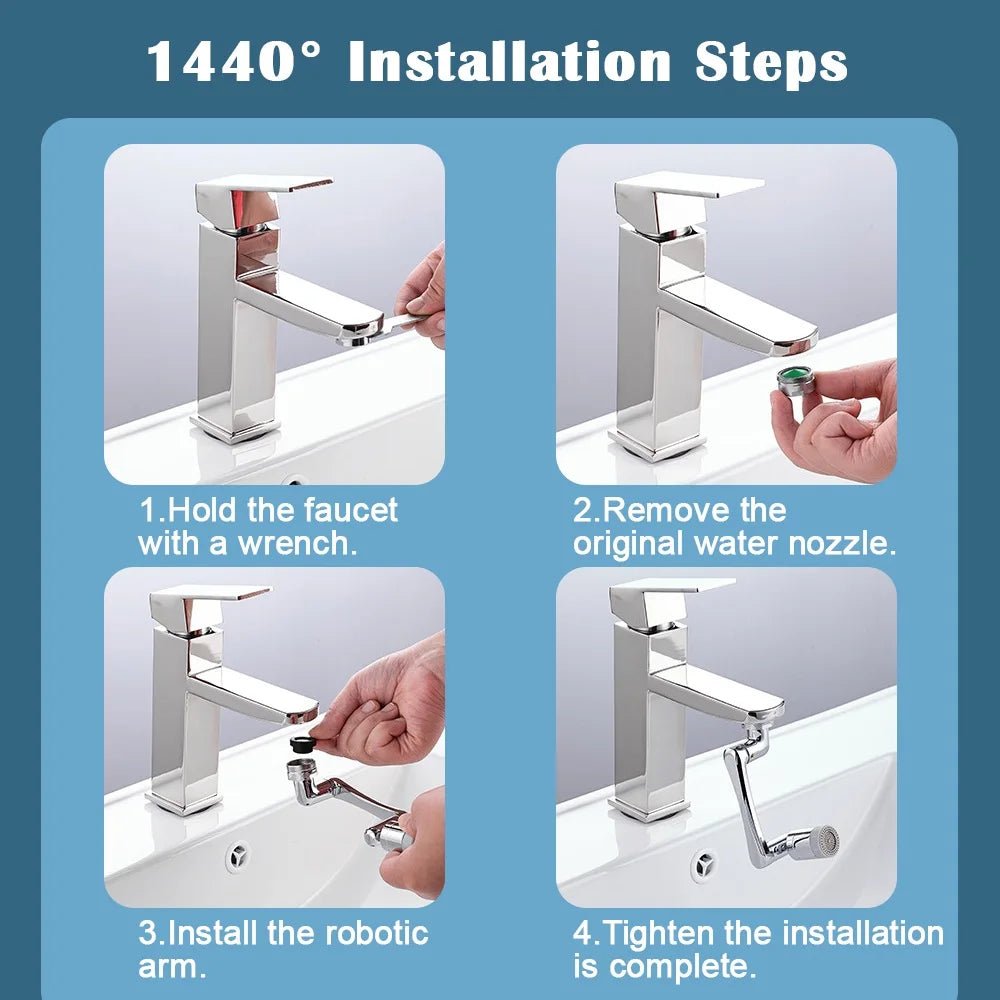 1440° Installation Steps

1.Hold the faucet with a wrench.

2.Remove the original water nozzle.

3.Install the robotic arm.

4.Tighten the installation is complete.