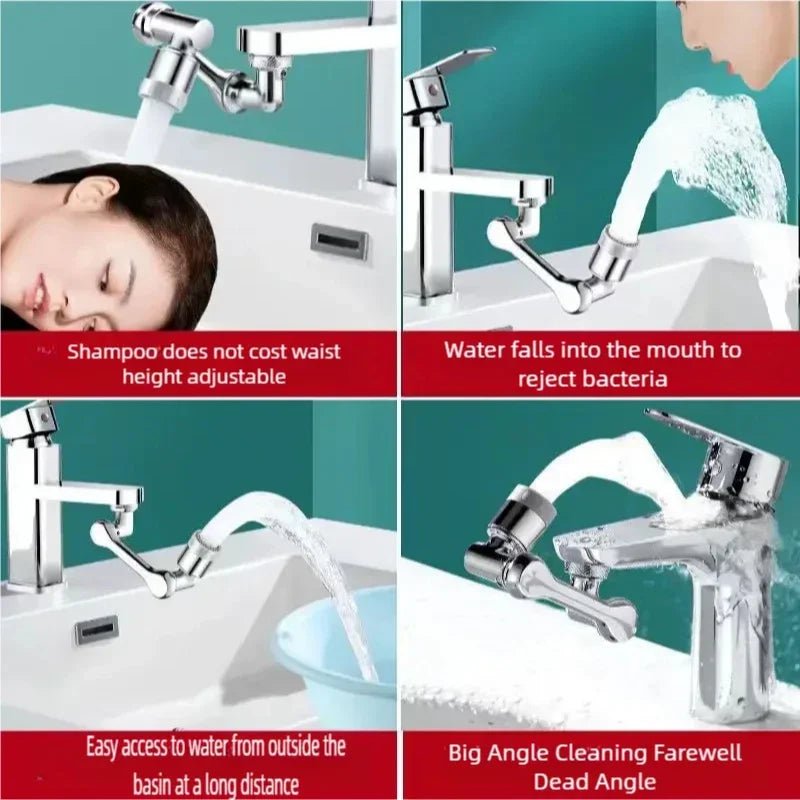 Shampoo does not cost waist height adjustable

Water falls into the mouth to reject bacteria

Easy access to water from outside the basin at a long distance

Big Angle Cleaning Farewell Dead Angle